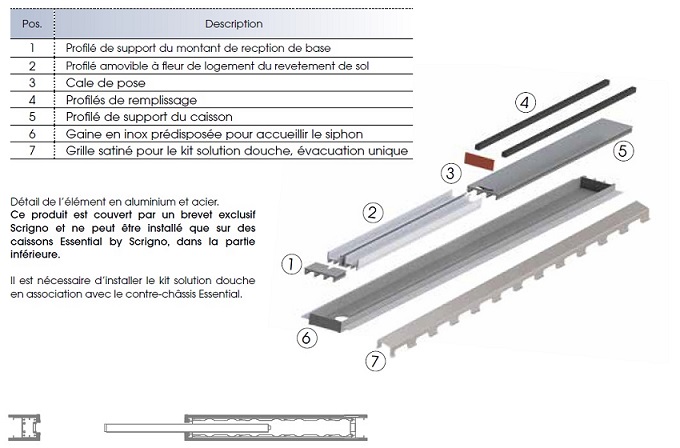 | Pos. | Description |
|---|---|
| 1 | Profilé de support du montant de recption de base |
| 2 | Profilé amovible à fleur de logement du revetement de sol |
| 3 | Cale de pose |
| 4 | Profilés de remplissage |
| 5 | Profilé de support du caisson |
| 6 | Gaine en inox prédisposée pour accueillir le siphon |
| 7 | Grille satiné pour le kit solution douche, évacuation unique |

Détail de l'élément en aluminium et acier.
Ce produit est couvert par un brevet exclusif Scrigno et ne peut être installé que sur des caissons Essential by Scrigno, dans la partie inférieure.

Il est nécessaire d'installer le kit solution douche en association avec le contre-châssis Essential.

4
5
3
2
1
6
7